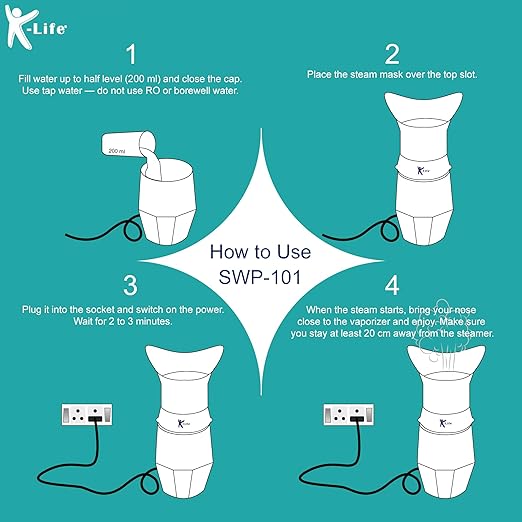 K-Life

1

Fill water up to half level (200 ml) and close the cap. Use tap water — do not use RO or borewell water.

200 ml

2

Place the steam mask over the top slot.

K-Life

How to Use SWP-101

3

Plug it into the socket and switch on the power. Wait for 2 to 3 minutes.

K-Life

4

When the steam starts, bring your nose close to the vaporizer and enjoy. Make sure you stay at least 20 cm away from the steamer.

K-Life