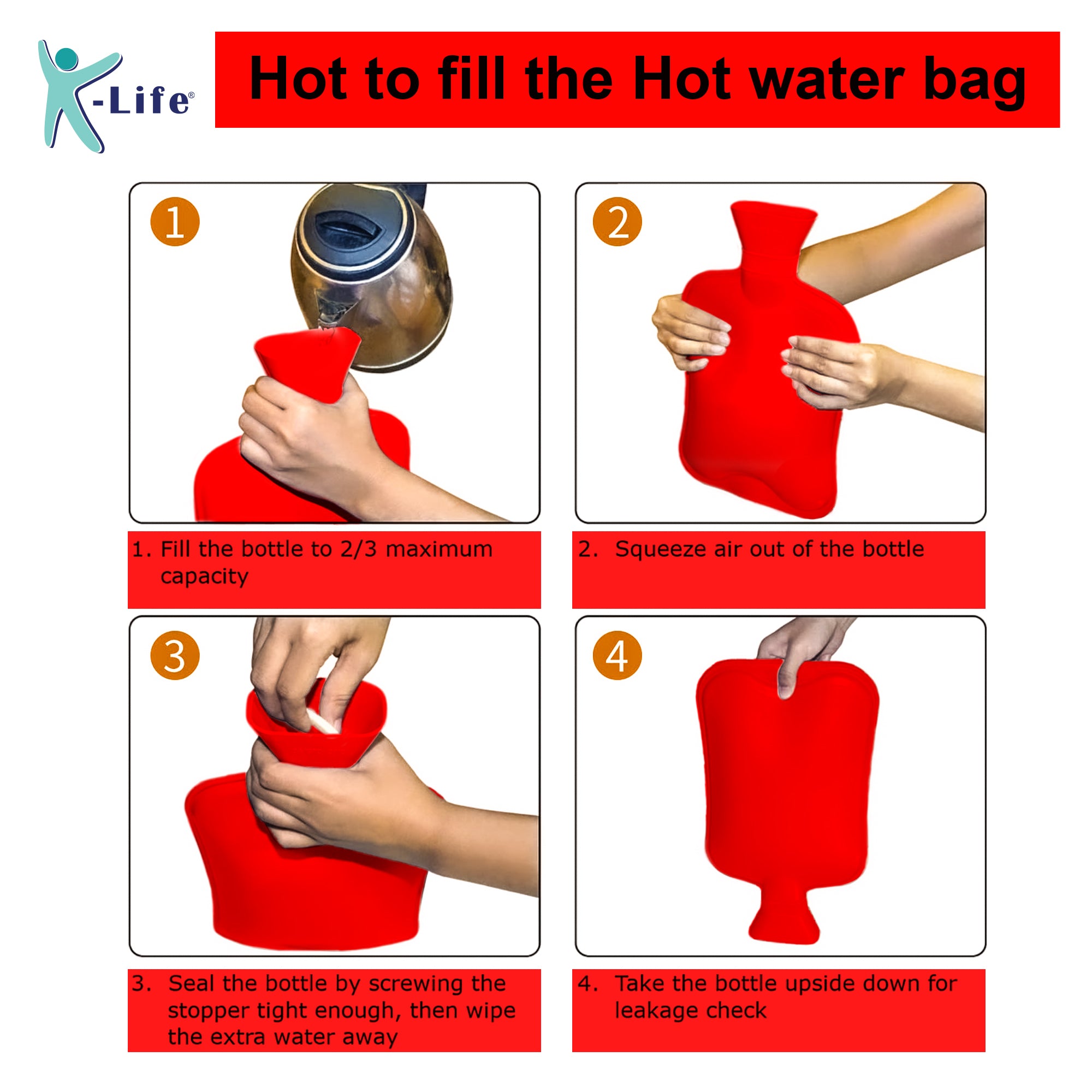 K-Life®

Hot to fill the Hot water bag

1

1. Fill the bottle to 2/3 maximum capacity

2

2. Squeeze air out of the bottle

3

3. Seal the bottle by screwing the stopper tight enough, then wipe the extra water away

4

4. Take the bottle upside down for leakage check