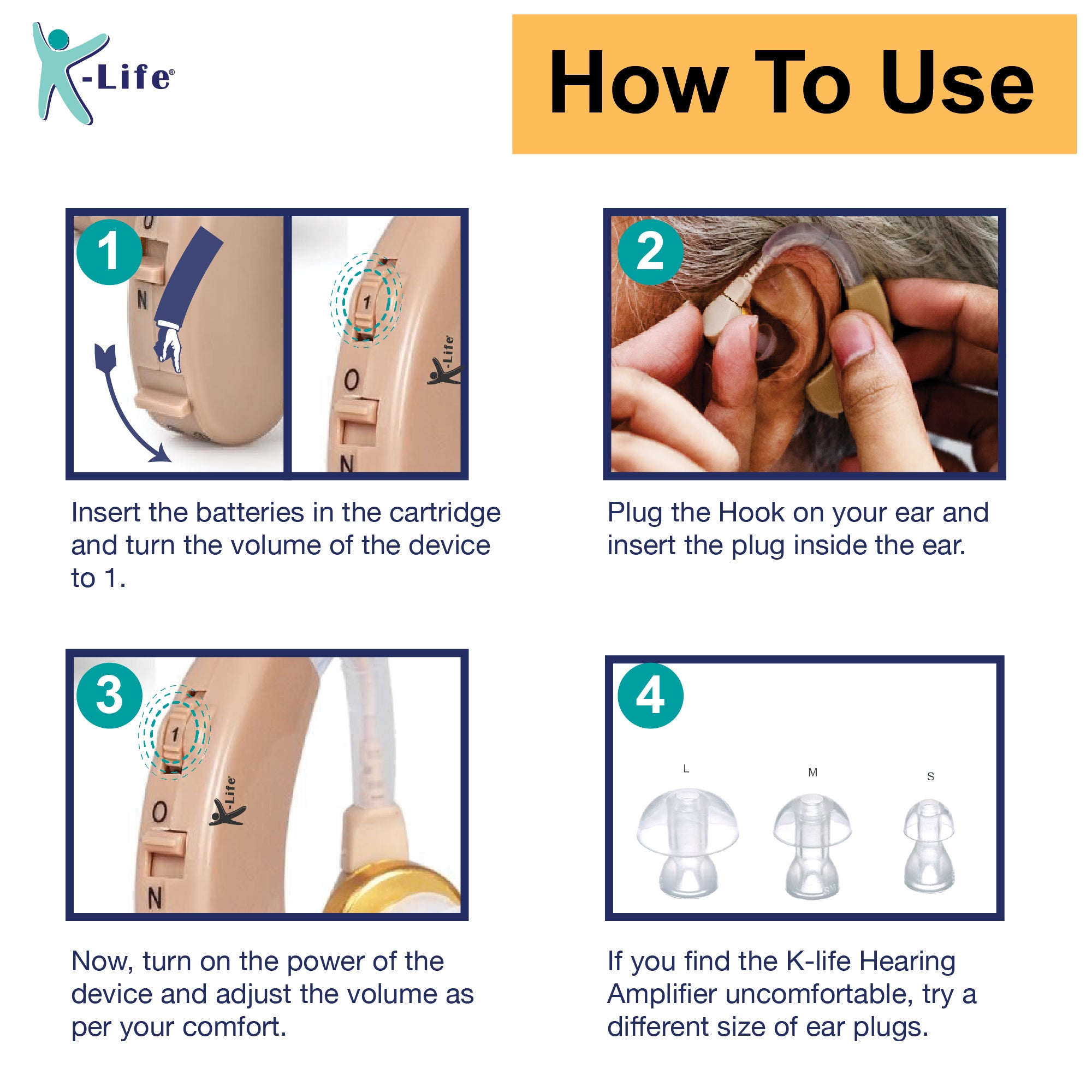 K-Life®

How To Use

1

N

1

O

N

K-Life®

Insert the batteries in the cartridge and turn the volume of the device to 1.

2

Plug the Hook on your ear and insert the plug inside the ear.

3

1

O

N

K-Life®

Now, turn on the power of the device and adjust the volume as per your comfort.

4

L

M

S

If you find the K-life Hearing Amplifier uncomfortable, try a different size of ear plugs.